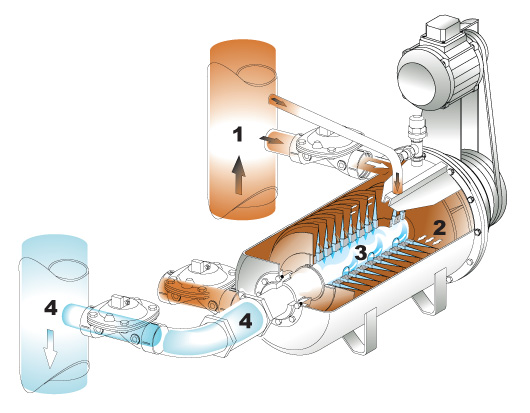 1
2
3
4
4